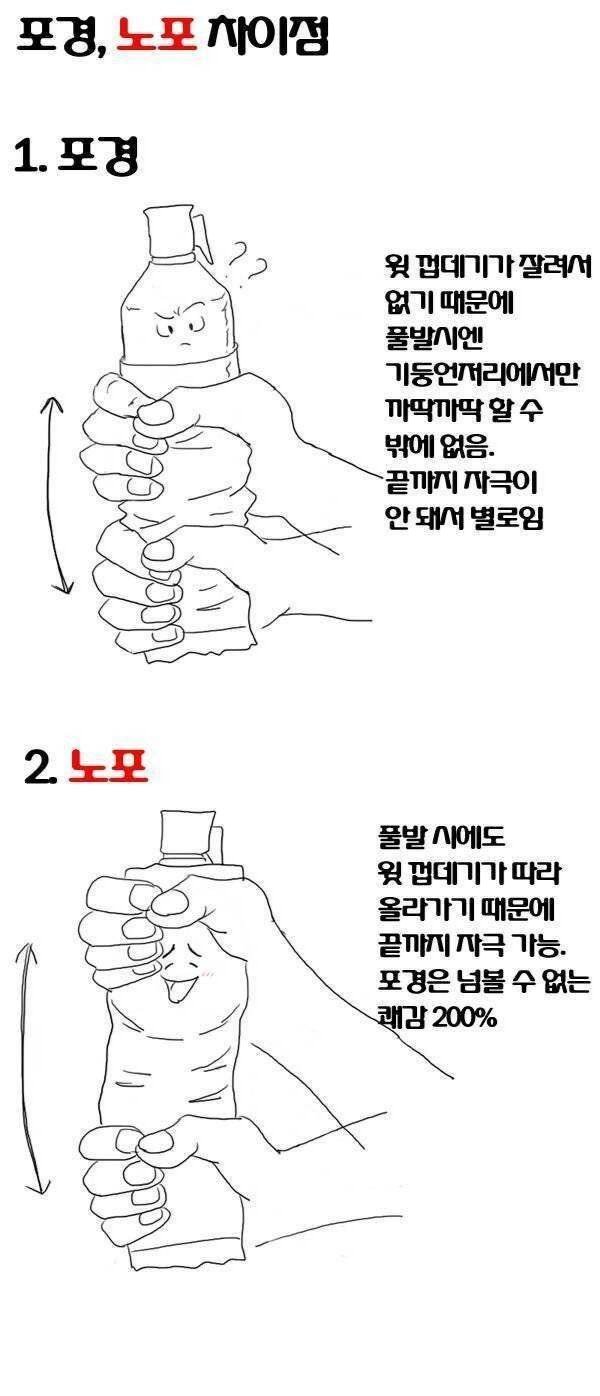 포경, 노포 차이점

1. 포경

윗 껍데기가 잘려서 없기 때문에 풀발시엔 기둥언저리에서만 까딱까딱 할 수 밖에 없음. 끝까지 자극이 안 돼서 별로임

2. 노포

풀발 시에도 윗 껍데기가 따라 올라가기 때문에 끝까지 자극 가능. 포경은 넘볼 수 없는 쾌감 200%