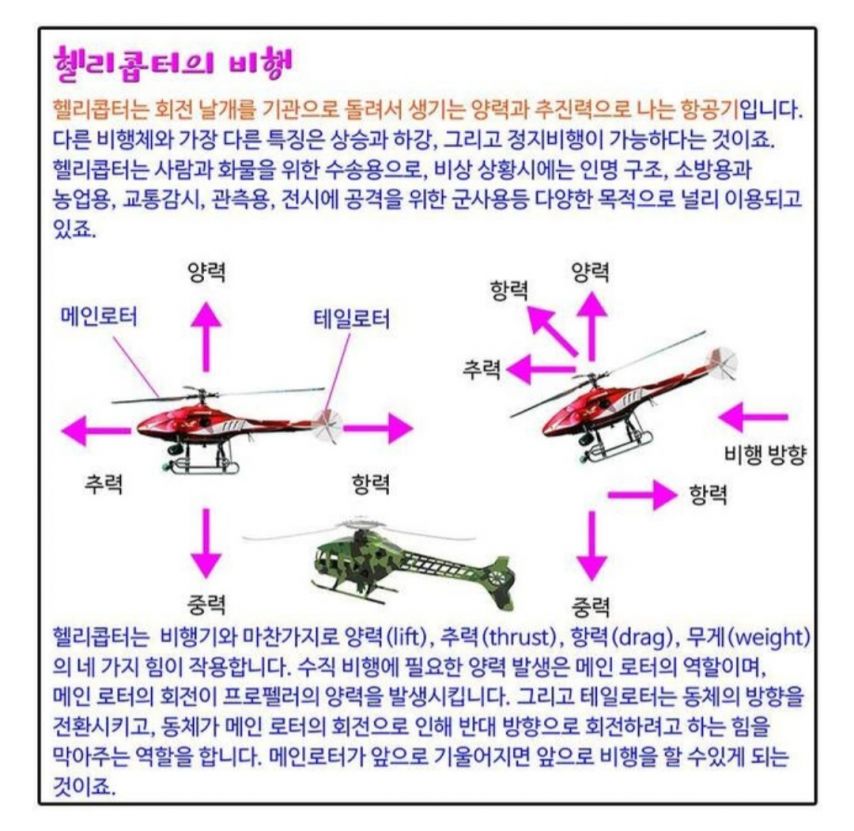 헬리콥터의 비행

헬리콥터는 회전 날개를 기관으로 돌려서 생기는 양력과 추진력으로 나는 항공기입니다. 다른 비행체와 가장 다른 특징은 상승과 하강, 그리고 정지비행이 가능하다는 것이죠. 헬리콥터는 사람과 화물을 위한 수송용으로, 비상 상황시에는 인명 구조, 소방용과 농업용, 교통감시, 관측용, 전시에 공격을 위한 군사용등 다양한 목적으로 널리 이용되고 있죠.

양력
메인로터
테일로터
추력
항력
중력

항력
양력
추력
비행 방향
항력
중력

헬리콥터는 비행기와 마찬가지로 양력(lift), 추력(thrust), 항력(drag), 무게(weight)의 네 가지 힘이 작용합니다. 수직 비행에 필요한 양력 발생은 메인 로터의 역할이며, 메인 로터의 회전이 프로펠러의 양력을 발생시킵니다. 그리고 테일로터는 동체의 방향을 전환시키고, 동체가 메인 로터의 회전으로 인해 반대 방향으로 회전하려고 하는 힘을 막아주는 역할을 합니다. 메인로터가 앞으로 기울어지면 앞으로 비행을 할 수있게 되는 것이죠.